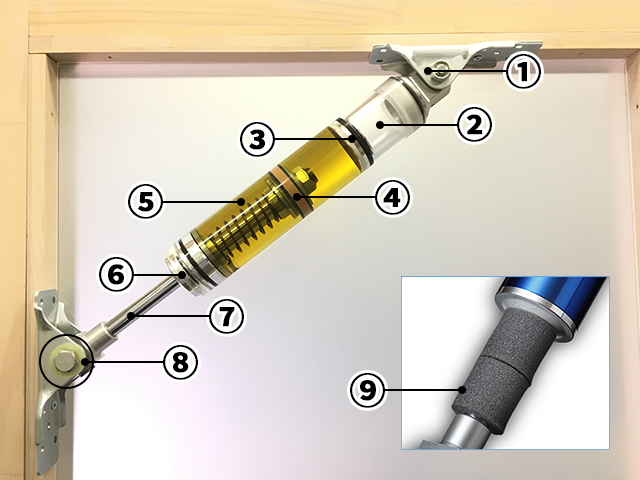 1
2
3
4
5
6
7
8
9